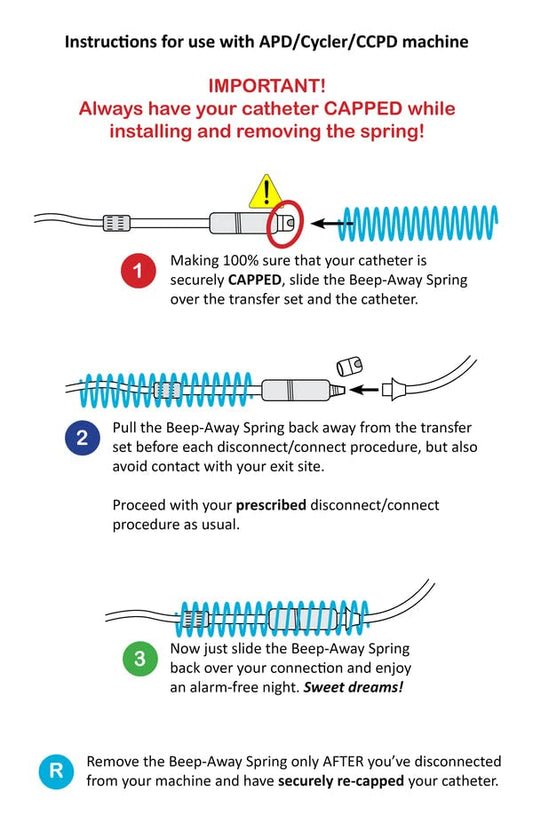 Instructions for use with APD/Cycler/CCPD machine

IMPORTANT!
Always have your catheter CAPPED while installing and removing the spring!

!

1 Making 100% sure that your catheter is securely CAPPED, slide the Beep-Away Spring over the transfer set and the catheter.

2 Pull the Beep-Away Spring back away from the transfer set before each disconnect/connect procedure, but also avoid contact with your exit site.

Proceed with your prescribed disconnect/connect procedure as usual.

3 Now just slide the Beep-Away Spring back over your connection and enjoy an alarm-free night. Sweet dreams!

R Remove the Beep-Away Spring only AFTER you've disconnected from your machine and have securely re-capped your catheter.