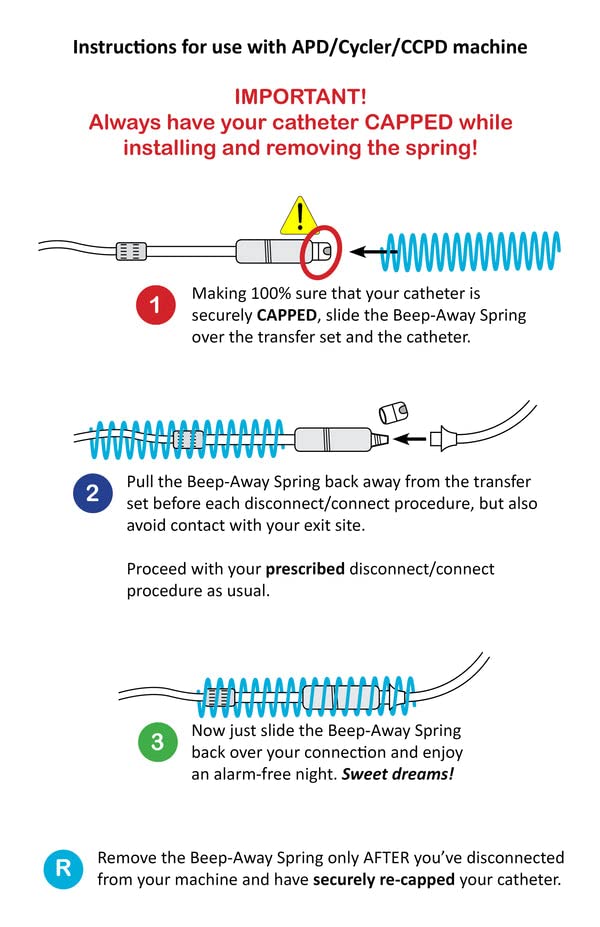 Instructions for use with APD/Cycler/CCPD machine

IMPORTANT!
Always have your catheter CAPPED while installing and removing the spring!

!

1 Making 100% sure that your catheter is securely CAPPED, slide the Beep-Away Spring over the transfer set and the catheter.

2 Pull the Beep-Away Spring back away from the transfer set before each disconnect/connect procedure, but also avoid contact with your exit site.

Proceed with your prescribed disconnect/connect procedure as usual.

3 Now just slide the Beep-Away Spring back over your connection and enjoy an alarm-free night. Sweet dreams!

R Remove the Beep-Away Spring only AFTER you've disconnected from your machine and have securely re-capped your catheter.